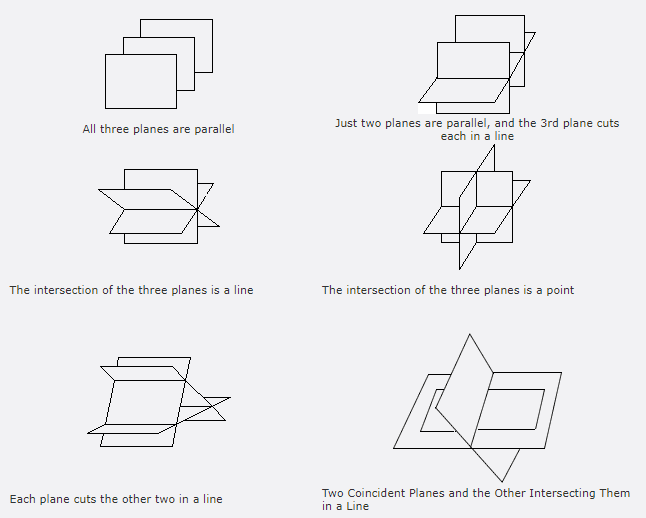 All three planes are parallel

Just two planes are parallel, and the 3rd plane cuts each in a line

The intersection of the three planes is a line

The intersection of the three planes is a point

Each plane cuts the other two in a line

Two Coincident Planes and the Other Intersecting Them in a Line